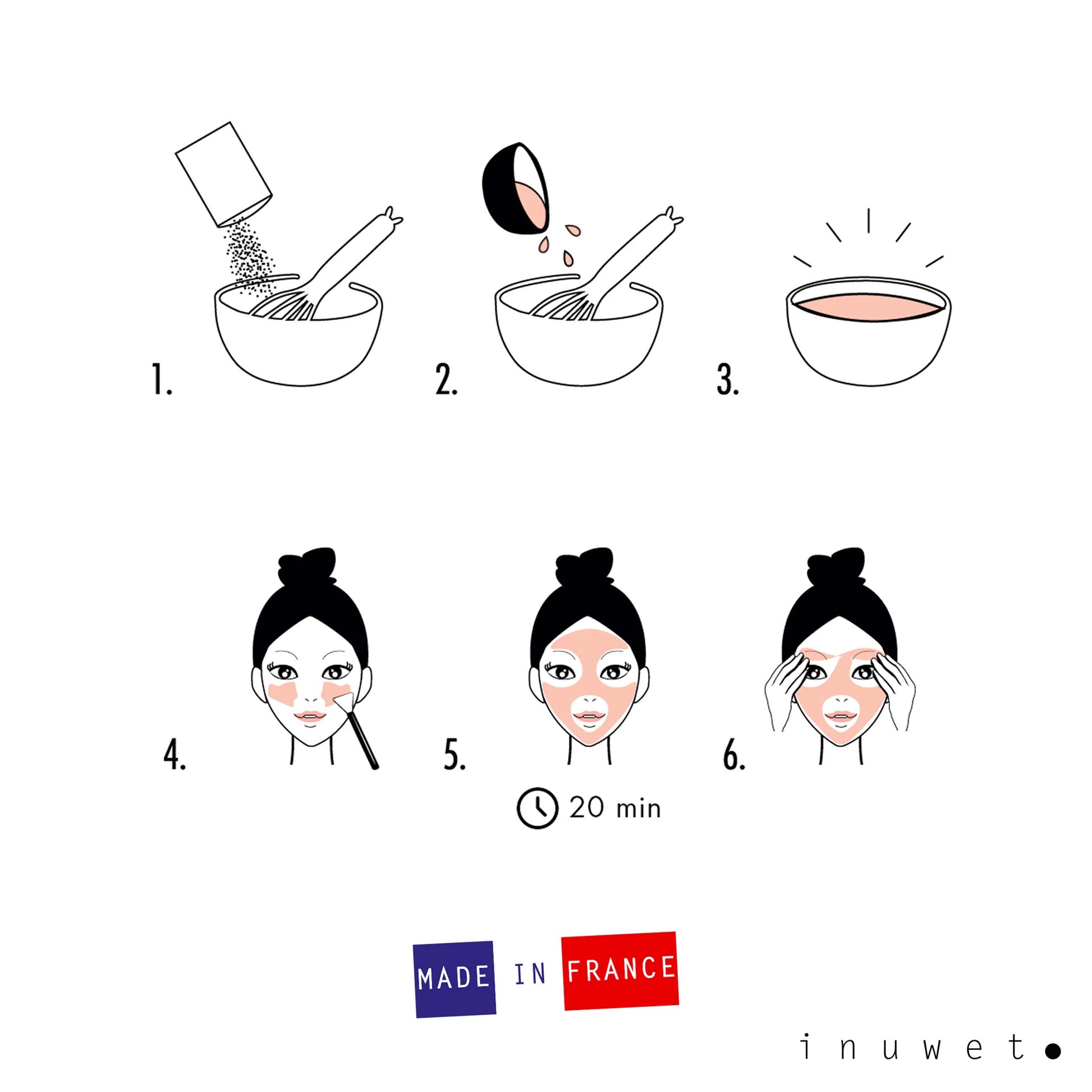 1.

2.

3.

4.

5.

6.

20 min

MADE IN FRANCE

inuwet